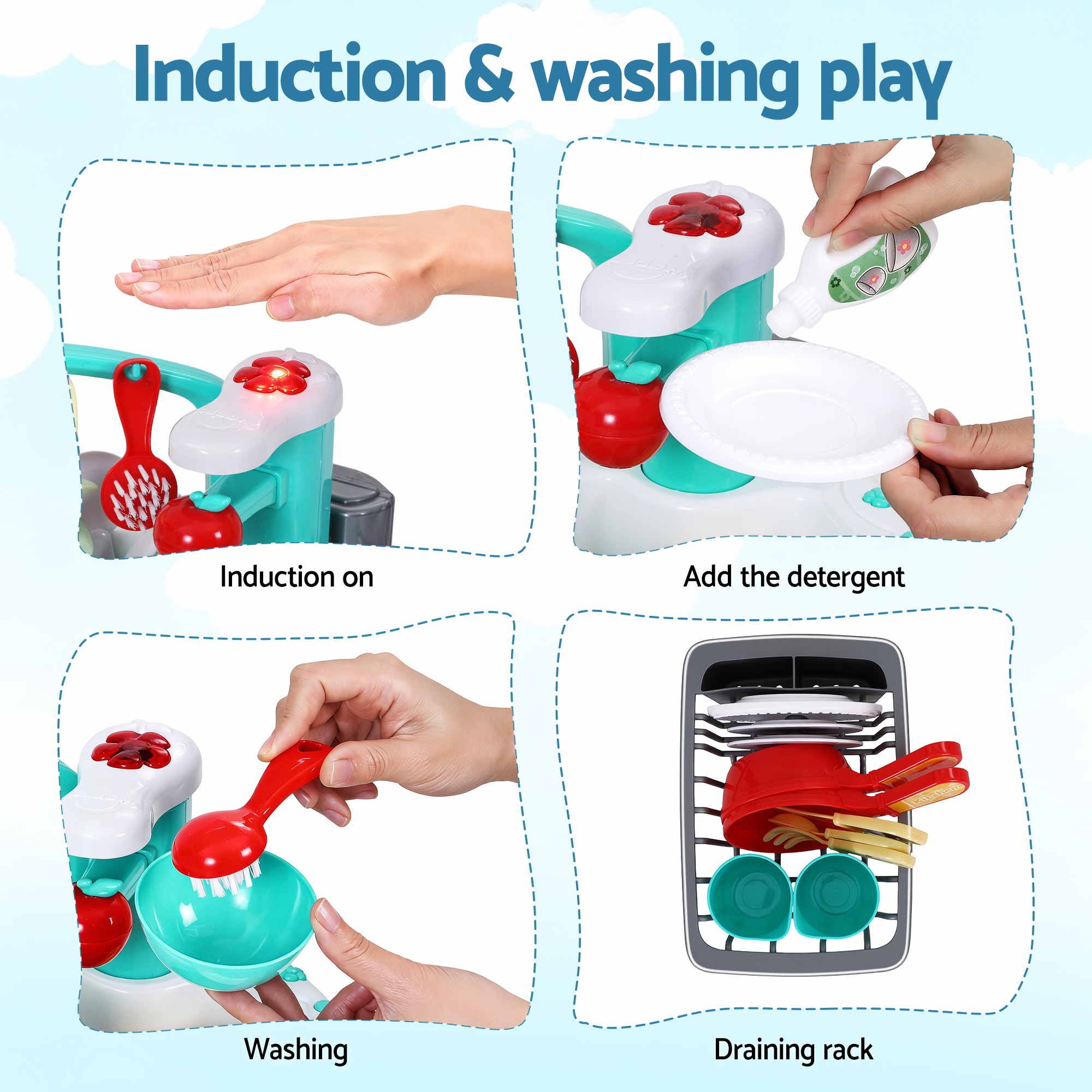 Induction & washing play

Induction on

Add the detergent

Washing

Draining rack